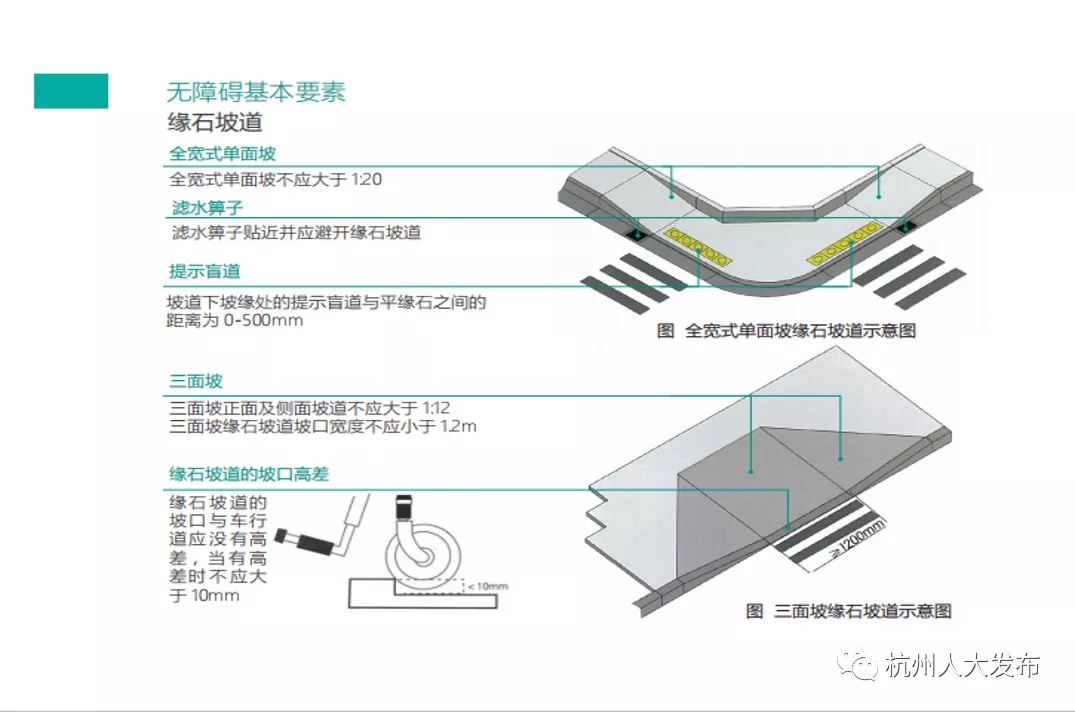 无障碍基本要素

缘石坡道

全宽式单面坡

全宽式单面坡不应大于 1:20

滤水箅子

滤水箅子贴近并应避开缘石坡道

提示盲道

坡道下坡缘处的提示盲道与平缘石之间的距离为 0-500mm

图 全宽式单面坡缘石坡道示意图

三面坡

三面坡正面及侧面坡道不应大于 1:12
三面坡缘石坡道坡口宽度不应小于 1.2m

缘石坡道的坡口高差

缘石坡道的坡口与车行道应没有高差，当有高差时不应大于 10mm

< 10mm

≥1200mm

图 三面坡缘石坡道示意图

杭州人大发布